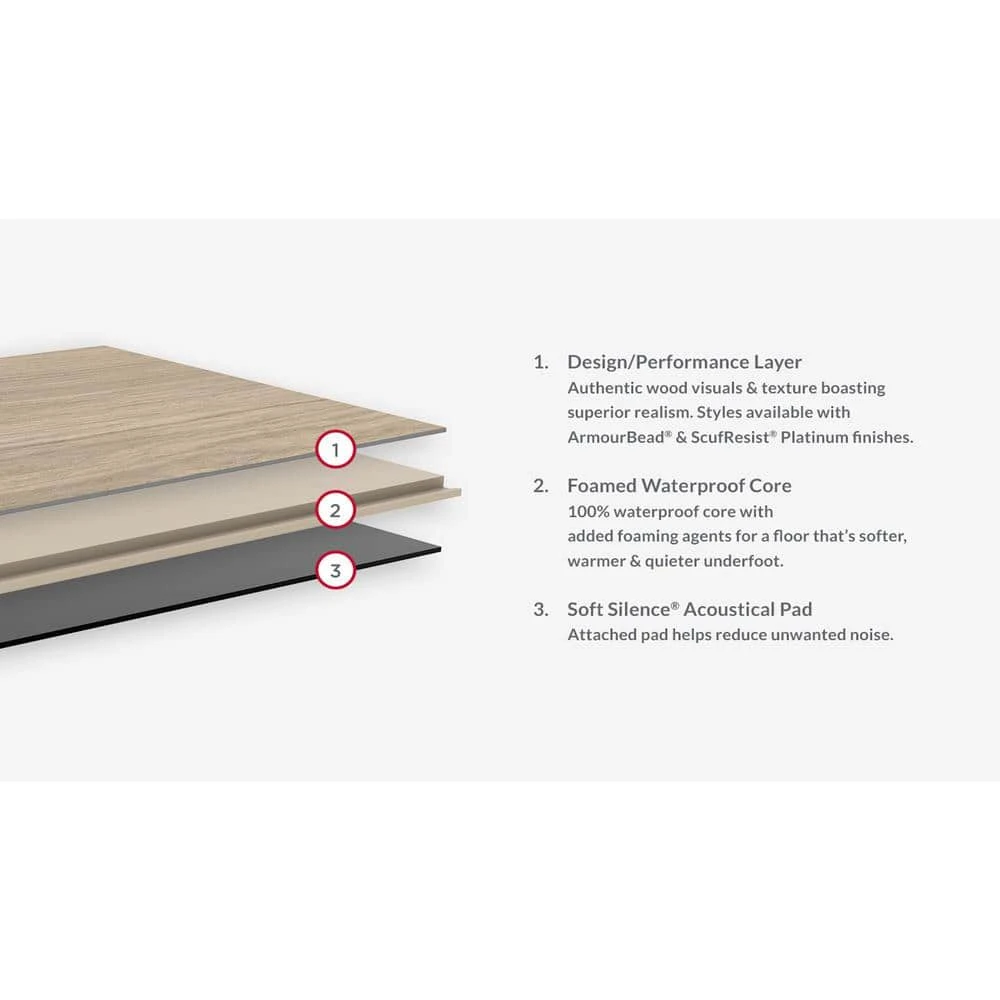 1

2

3

1. Design/Performance Layer
Authentic wood visuals & texture boasting superior realism. Styles available with ArmourBead® & ScufResist® Platinum finishes.

2. Foamed Waterproof Core
100% waterproof core with added foaming agents for a floor that's softer, warmer & quieter underfoot.

3. Soft Silence® Acoustical Pad
Attached pad helps reduce unwanted noise.