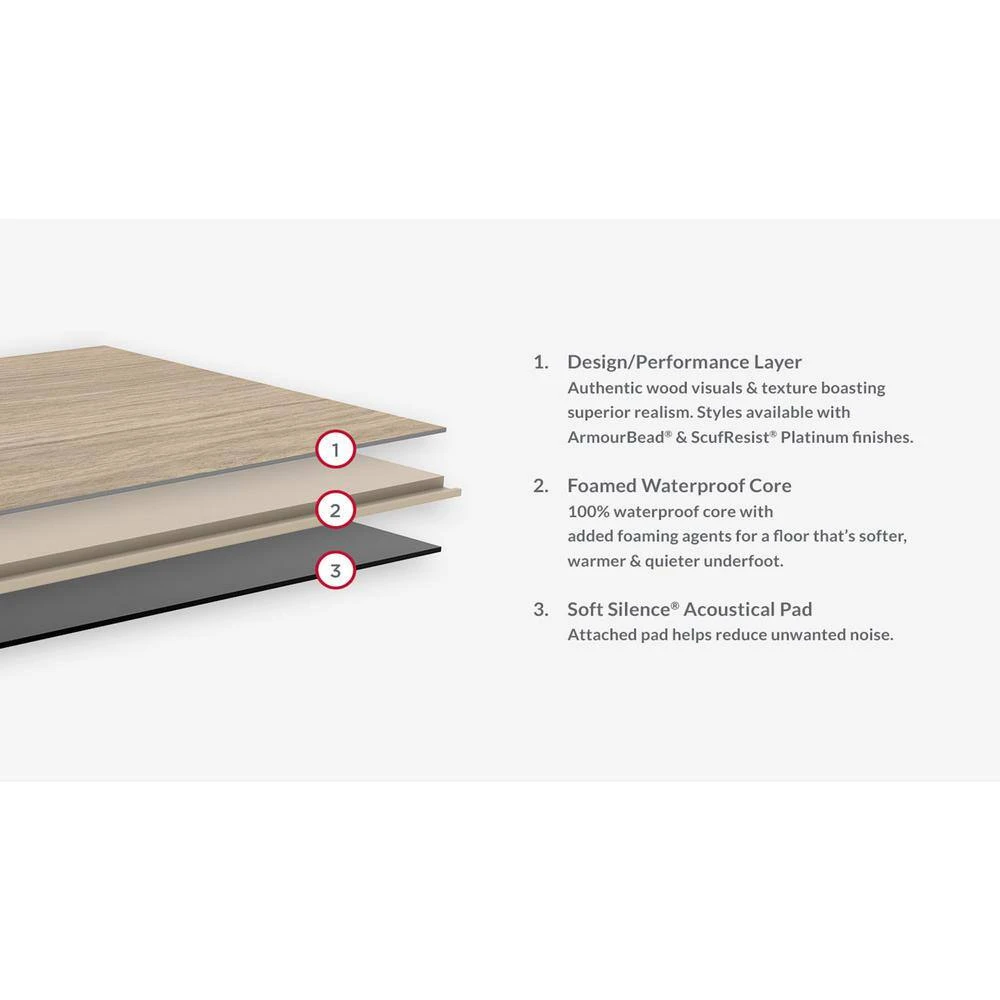 1

2

3

1. Design/Performance Layer
Authentic wood visuals & texture boasting superior realism. Styles available with ArmourBead® & ScufResist® Platinum finishes.

2. Foamed Waterproof Core
100% waterproof core with added foaming agents for a floor that's softer, warmer & quieter underfoot.

3. Soft Silence® Acoustical Pad
Attached pad helps reduce unwanted noise.